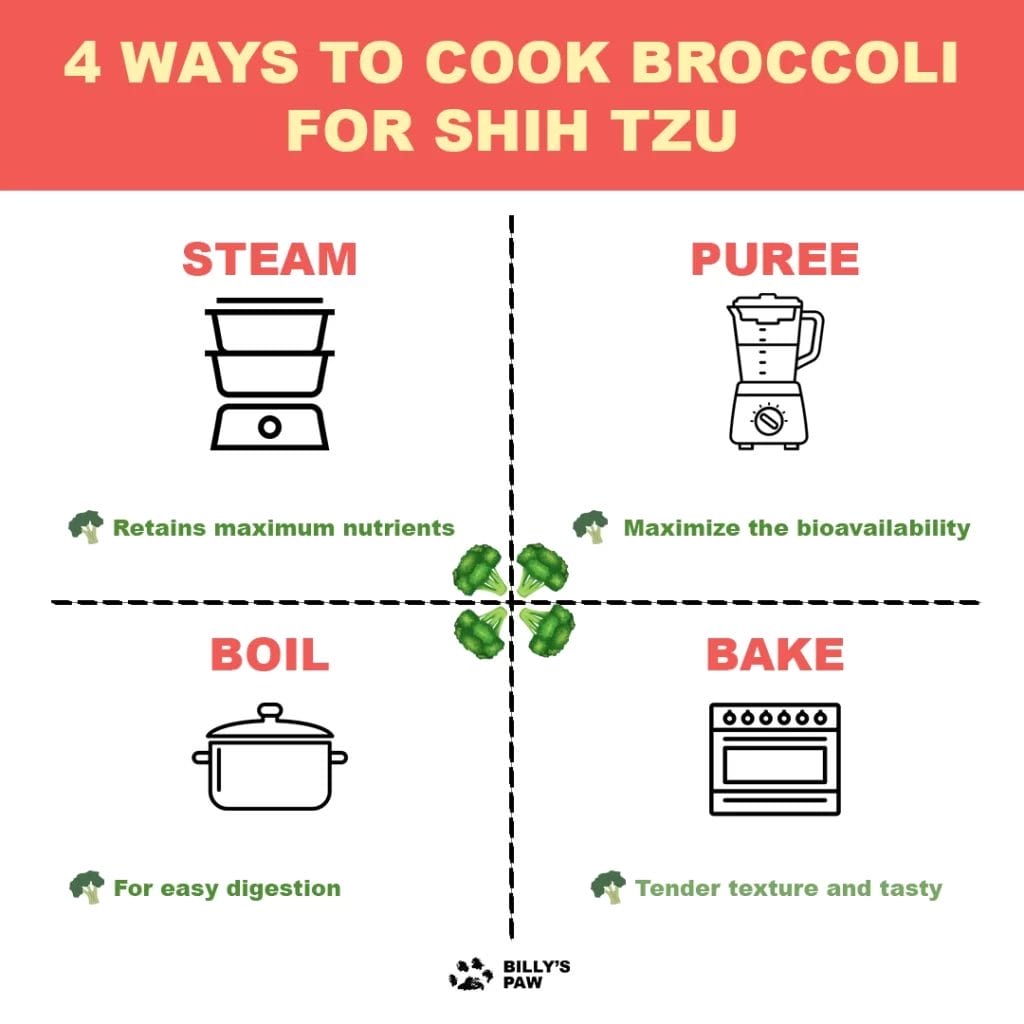 4 WAYS TO COOK BROCCOLI FOR SHIH TZU

STEAM

Retains maximum nutrients

PUREE

Maximize the bioavailability

BOIL

For easy digestion

BAKE

Tender texture and tasty

BILLY'S PAW